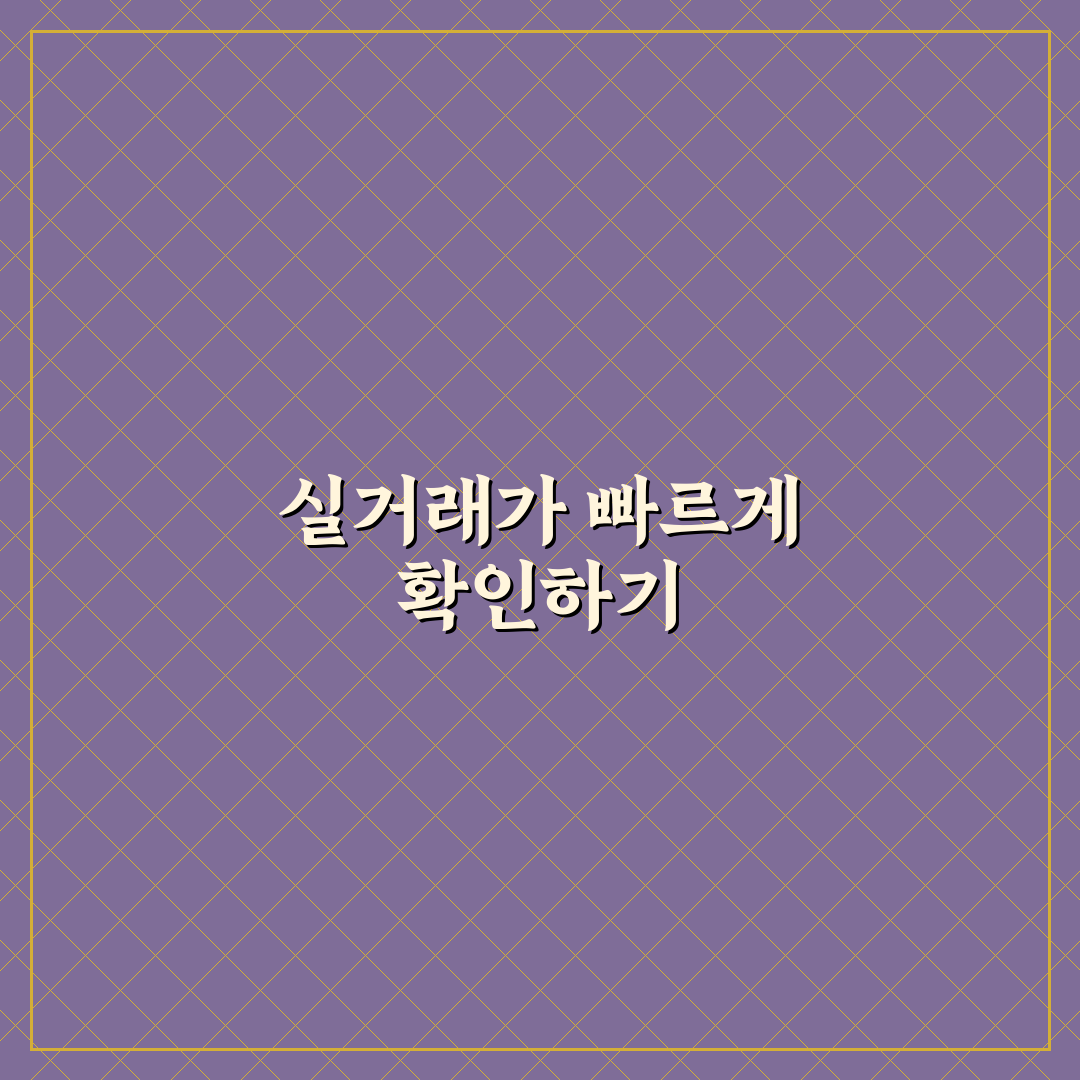 실거래가 빠르게
확인하기